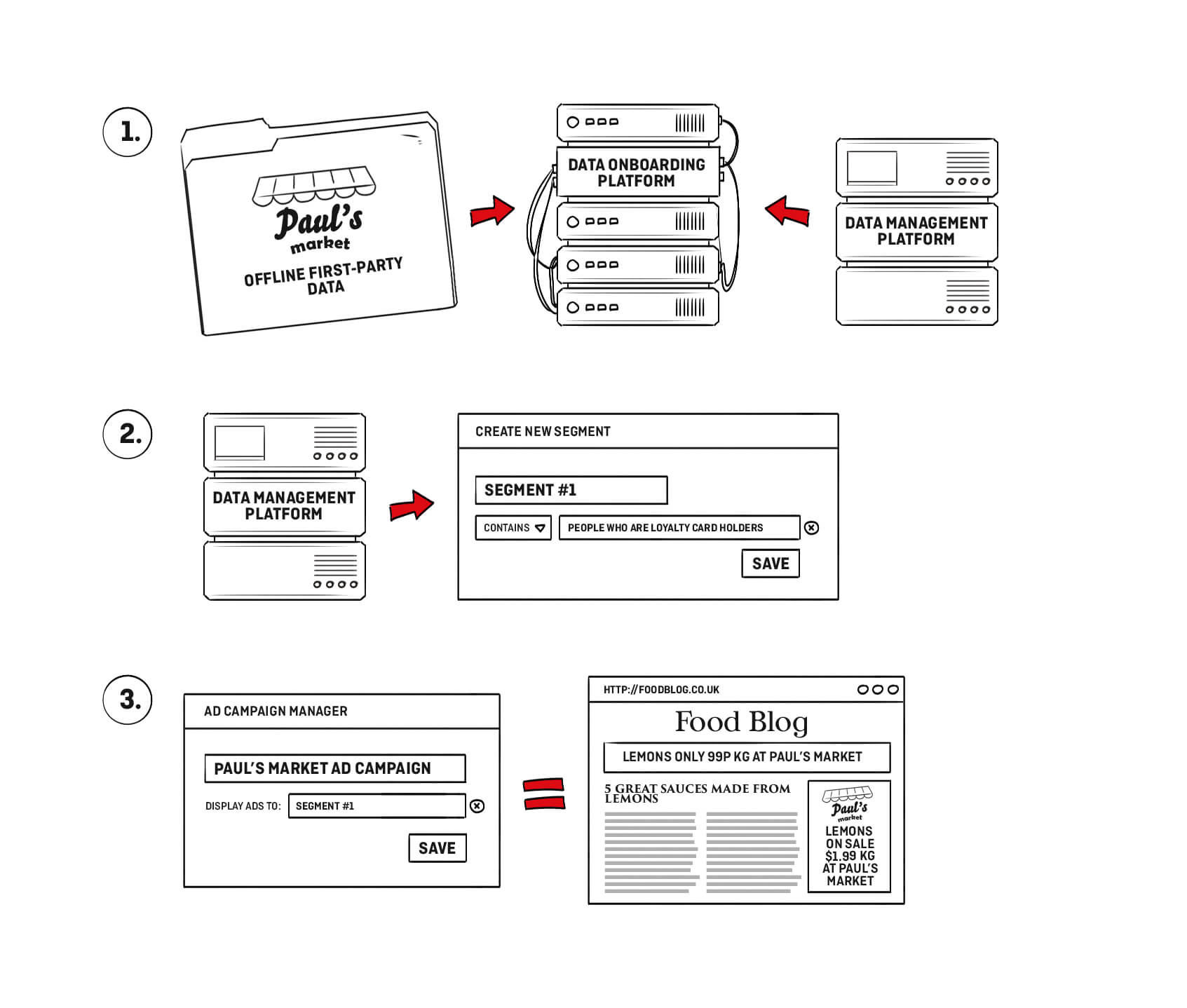 1.

Paul's market

OFFLINE FIRST-PARTY DATA

DATA ONBOARDING PLATFORM

DATA MANAGEMENT PLATFORM

2.

DATA MANAGEMENT PLATFORM

CREATE NEW SEGMENT

SEGMENT #1

CONTAINS

PEOPLE WHO ARE LOYALTY CARD HOLDERS

SAVE

3.

AD CAMPAIGN MANAGER

PAUL'S MARKET AD CAMPAIGN

DISPLAY ADS TO:

SEGMENT #1

SAVE

HTTP://FOODBLOG.CO.UK

Food Blog

LEMONS ONLY 99P KG AT PAUL'S MARKET

5 GREAT SAUCES MADE FROM LEMONS

Paul's market

LEMONS ON SALE $1.99 KG AT PAUL'S MARKET